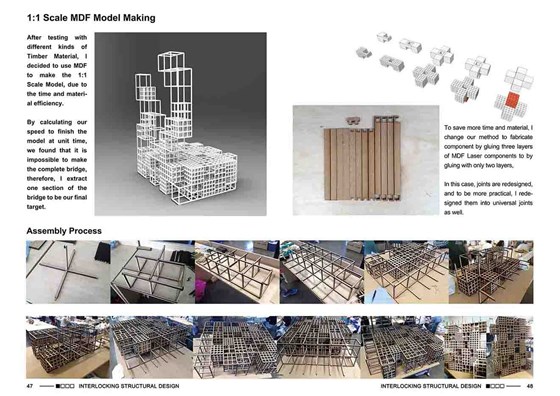 1:1 Scale MDF Model Making

After testing with different kinds of Timber Material, I decided to use MDF to make the 1:1 Scale Model, due to the time and material efficiency.

By calculating our speed to finish the model at unit time, we found that it is impossible to make the complete bridge, therefore, I extract one section of the bridge to be our final target.

To save more time and material, I change our method to fabricate component by gluing three layers of MDF Laser components to by gluing with only two layers,

In this case, joints are redesigned, and to be more practical, I redesigned them into universal joints as well.

Assembly Process

47 INTERLOCKING STRUCTURAL DESIGN

INTERLOCKING STRUCTURAL DESIGN 48